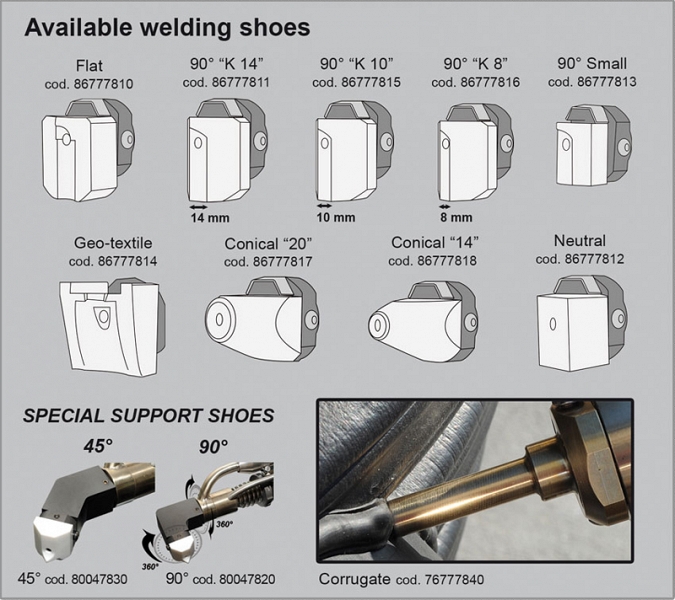 Available welding shoes

Flat
cod. 86777810

90° “K 14”
cod. 86777811

14 mm

90° “K 10”
cod. 86777815

10 mm

90° “K 8”
cod. 86777816

8 mm

90° Small
cod. 86777813

Geo-textile
cod. 86777814

Conical “20”
cod. 86777817

Conical “14”
cod. 86777818

Neutral
cod. 86777812

SPECIAL SUPPORT SHOES

45°

90°

360°

360°

45° cod. 80047830

90° cod. 80047820

Corrugate cod. 76777840